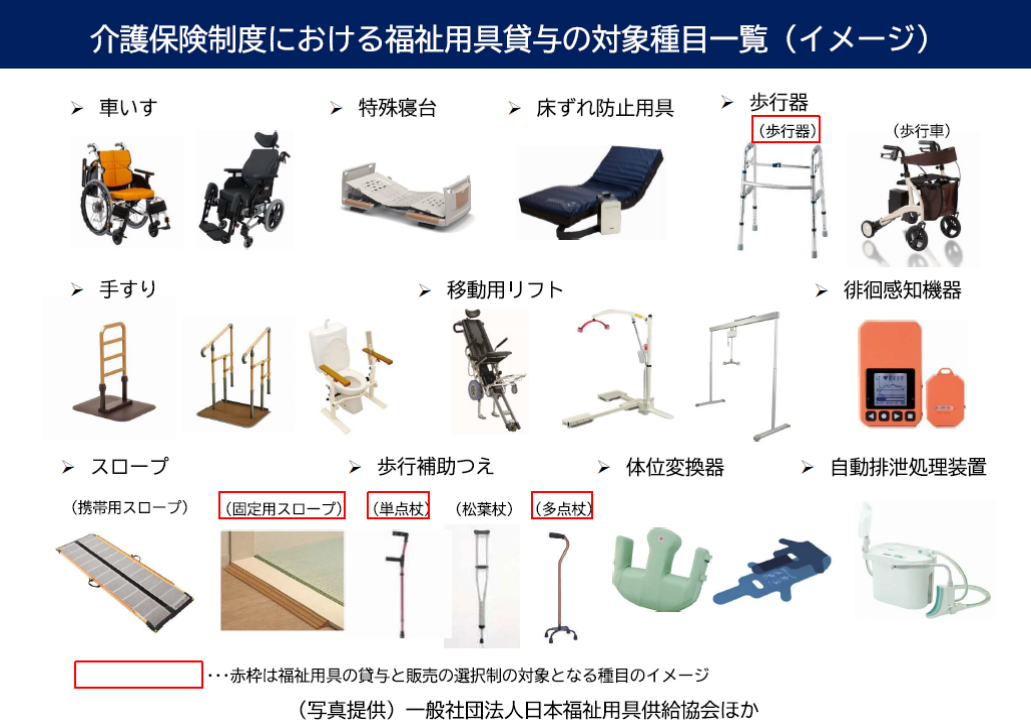 介護保険制度における福祉用具貸与の対象種目一覧（イメージ）

➢ 車いす

➢ 特殊寝台

➢ 床ずれ防止用具

➢ 歩行器
（歩行器）
（歩行車）

➢ 手すり

➢ 移動用リフト

➢ 徘徊感知機器

➢ スロープ
（携帯用スロープ）
（固定用スロープ）

➢ 歩行補助つえ
（単点杖）
（松葉杖）
（多点杖）

➢ 体位変換器

➢ 自動排泄処理装置

・・・赤枠は福祉用具の貸与と販売の選択制の対象となる種目のイメージ

（写真提供）一般社団法人日本福祉用具供給協会ほか